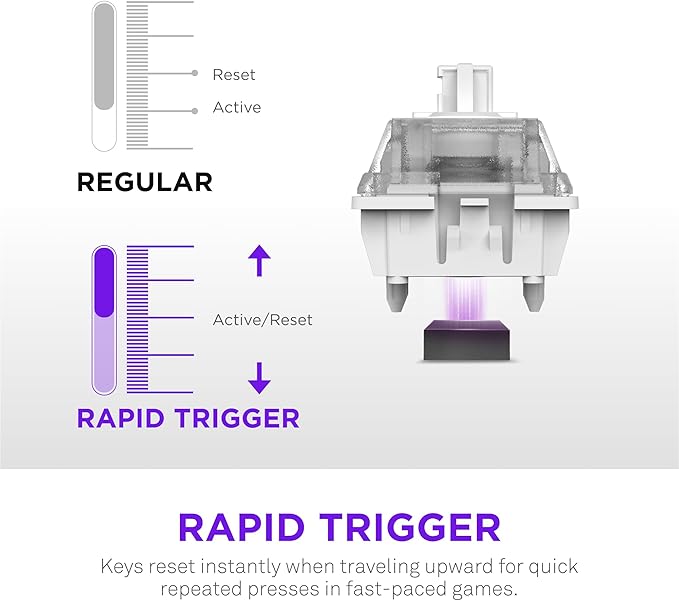 Reset
Active

REGULAR

Active/Reset

RAPID TRIGGER

RAPID TRIGGER

Keys reset instantly when traveling upward for quick repeated presses in fast-paced games.